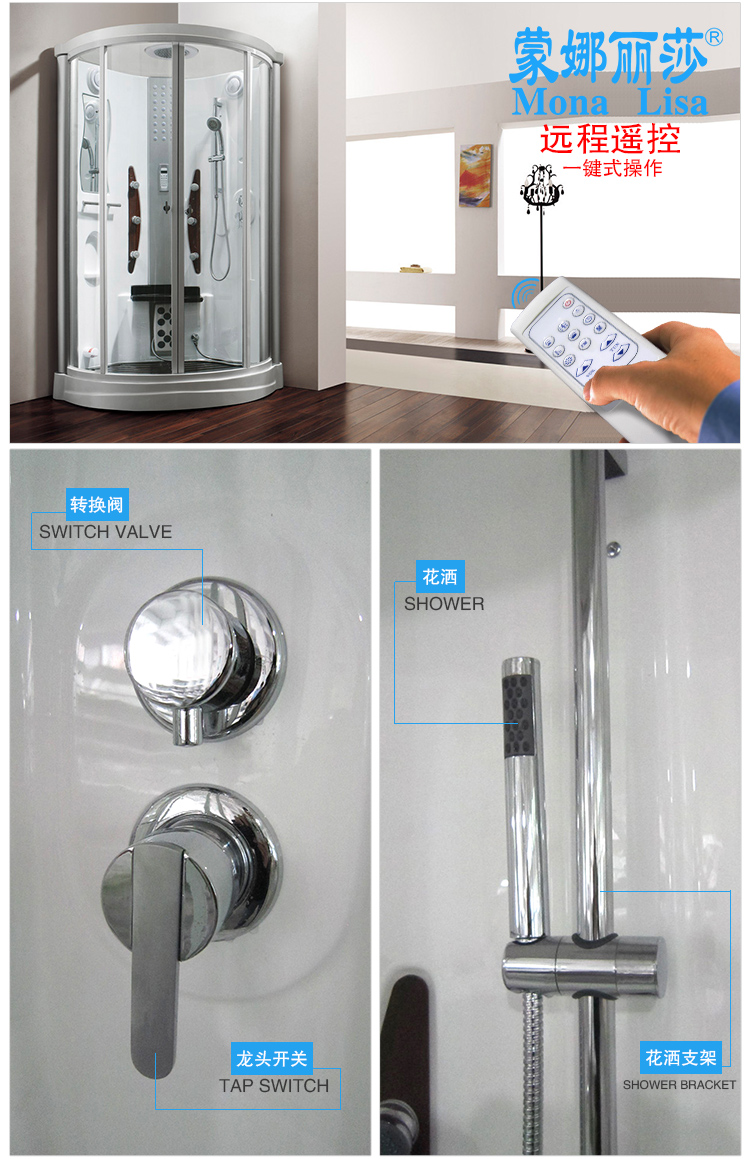 蒙娜丽莎®
Mona Lisa
远程遥控
一键式操作

转换阀
SWITCH VALVE

龙头开关
TAP SWITCH

花洒
SHOWER

花洒支架
SHOWER BRACKET